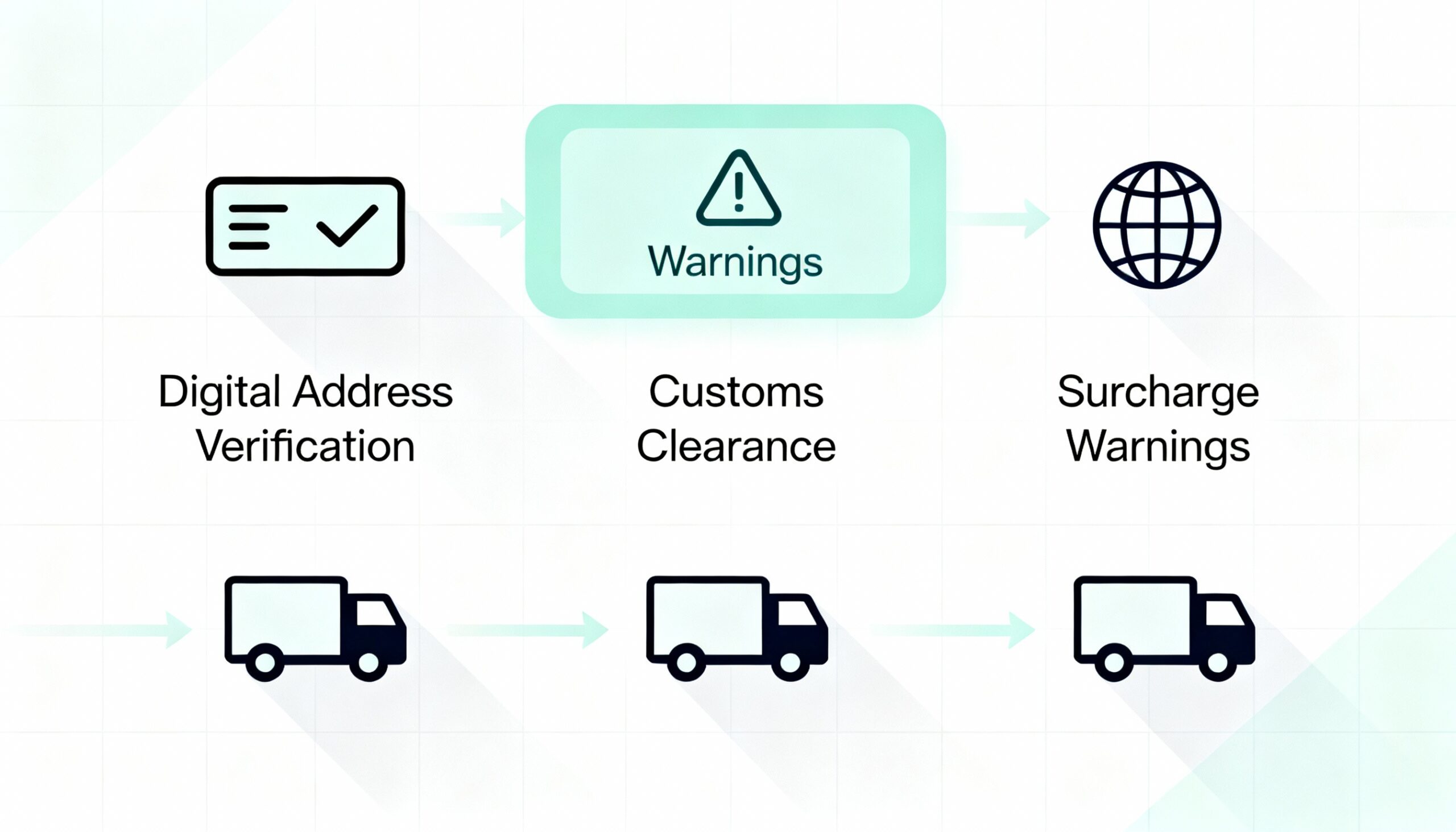 Warnings

Digital Address Verification

Customs Clearance

Surcharge Warnings