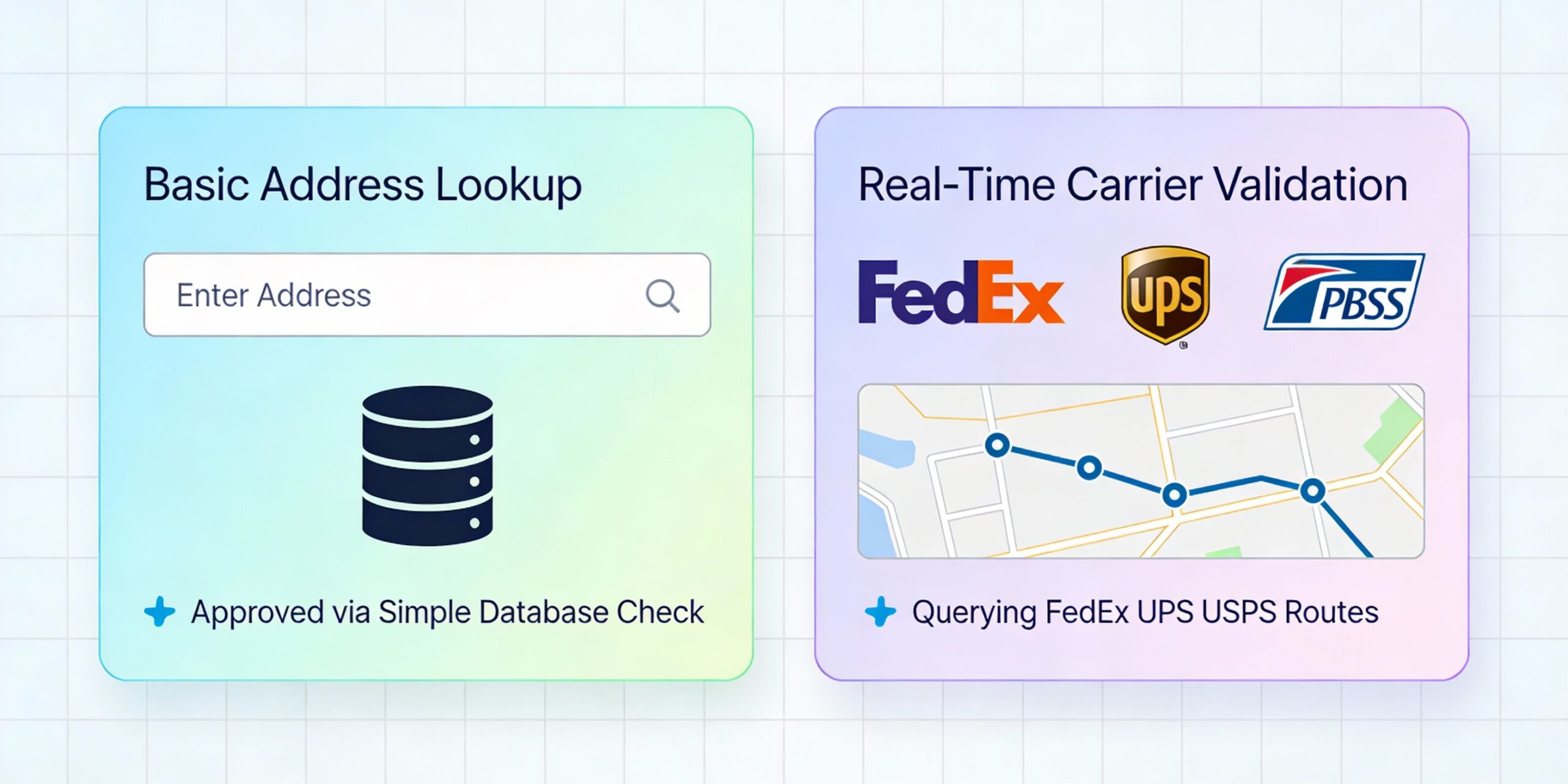 Basic Address Lookup

Enter Address

Approved via Simple Database Check

Real-Time Carrier Validation

FedEx

ups

PBSS

Querying FedEx UPS USPS Routes